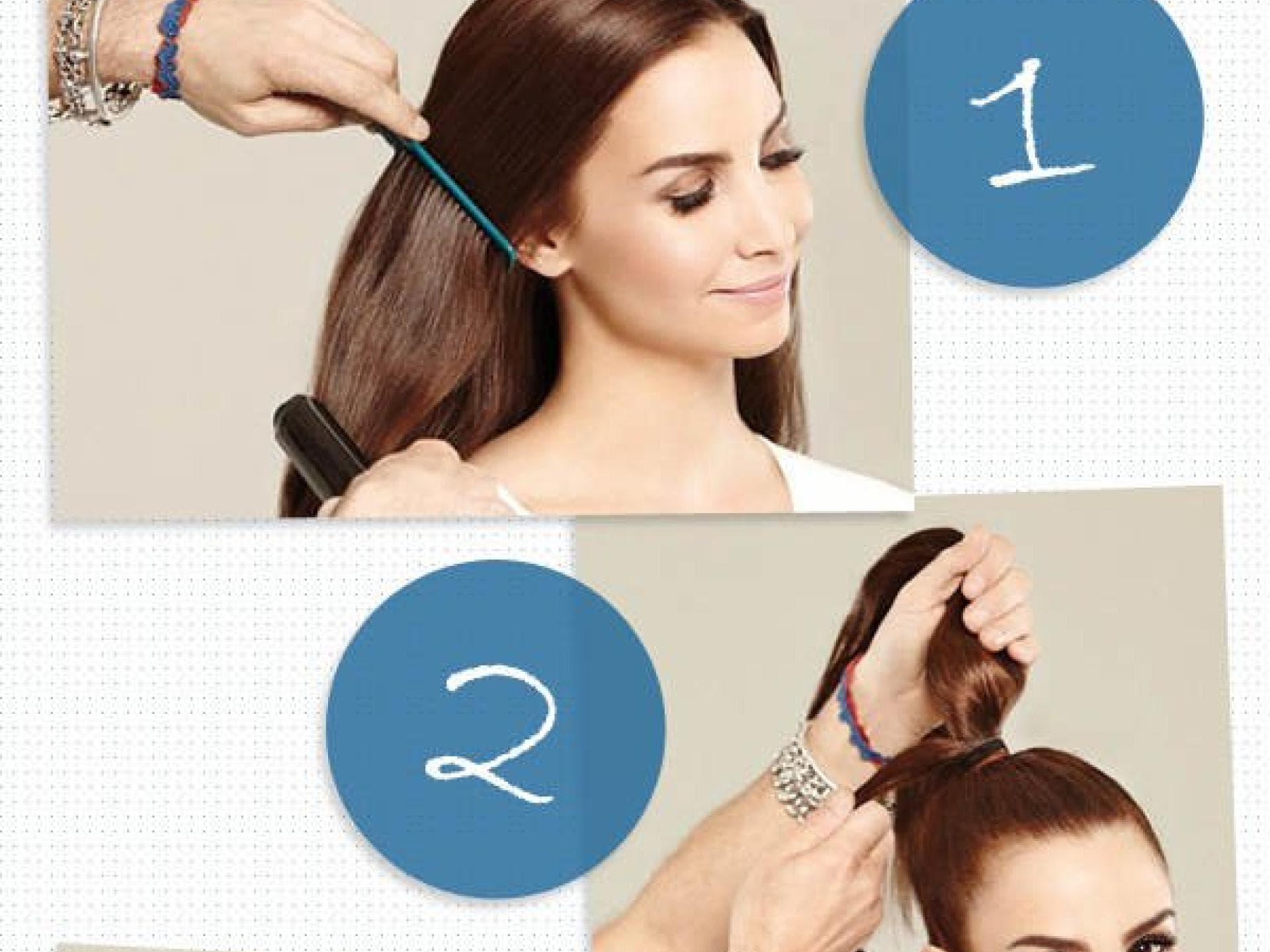 1

2