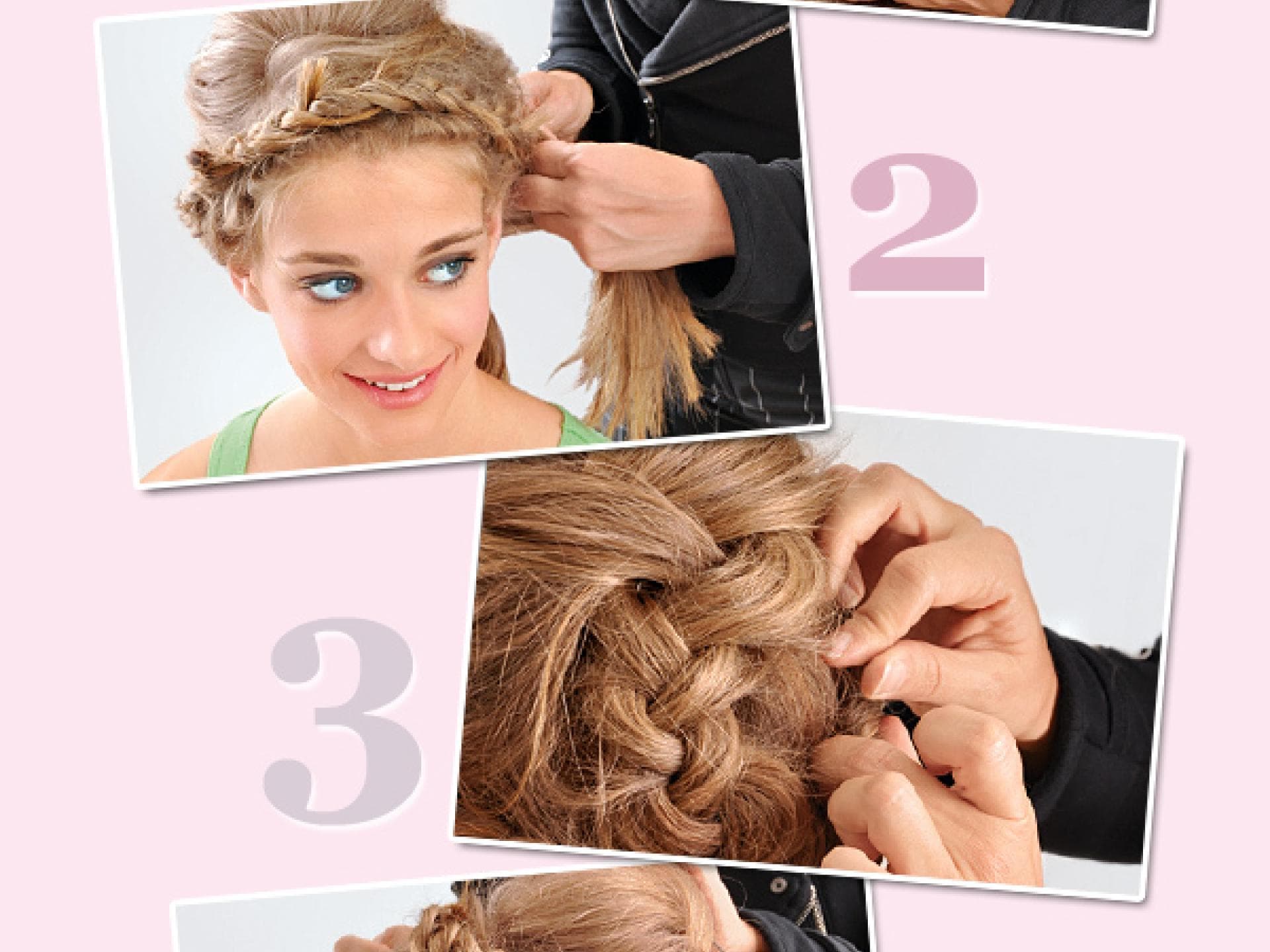 2

3