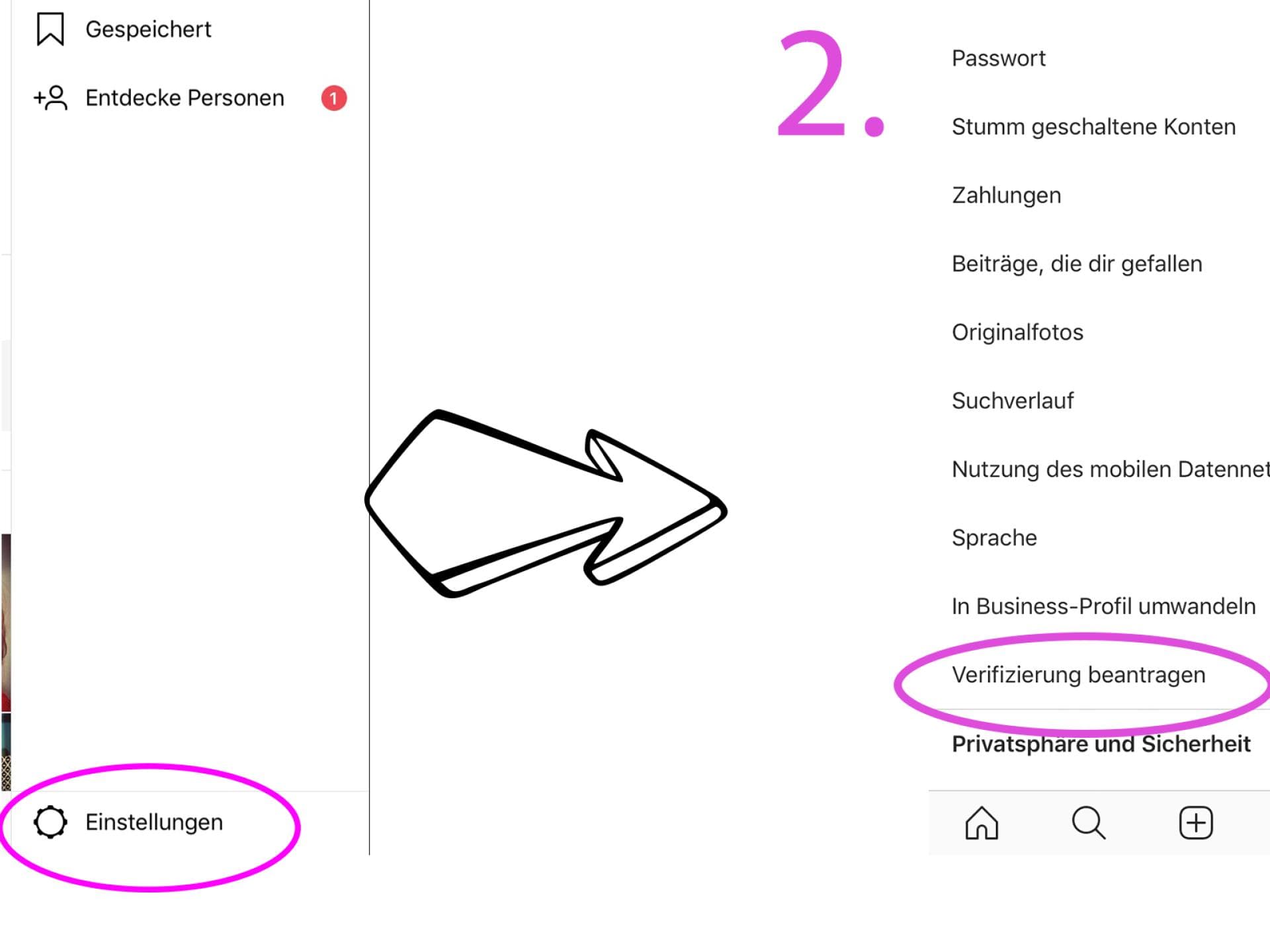 Gespeichert

Entdecke Personen 1

Einstellungen

2.

Passwort

Stumm geschaltene Konten

Zahlungen

Beiträge, die dir gefallen

Originalfotos

Suchverlauf

Nutzung des mobilen Datennet

Sprache

In Business-Profil umwandeln

Verifizierung beantragen

Privatsphäre und Sicherheit